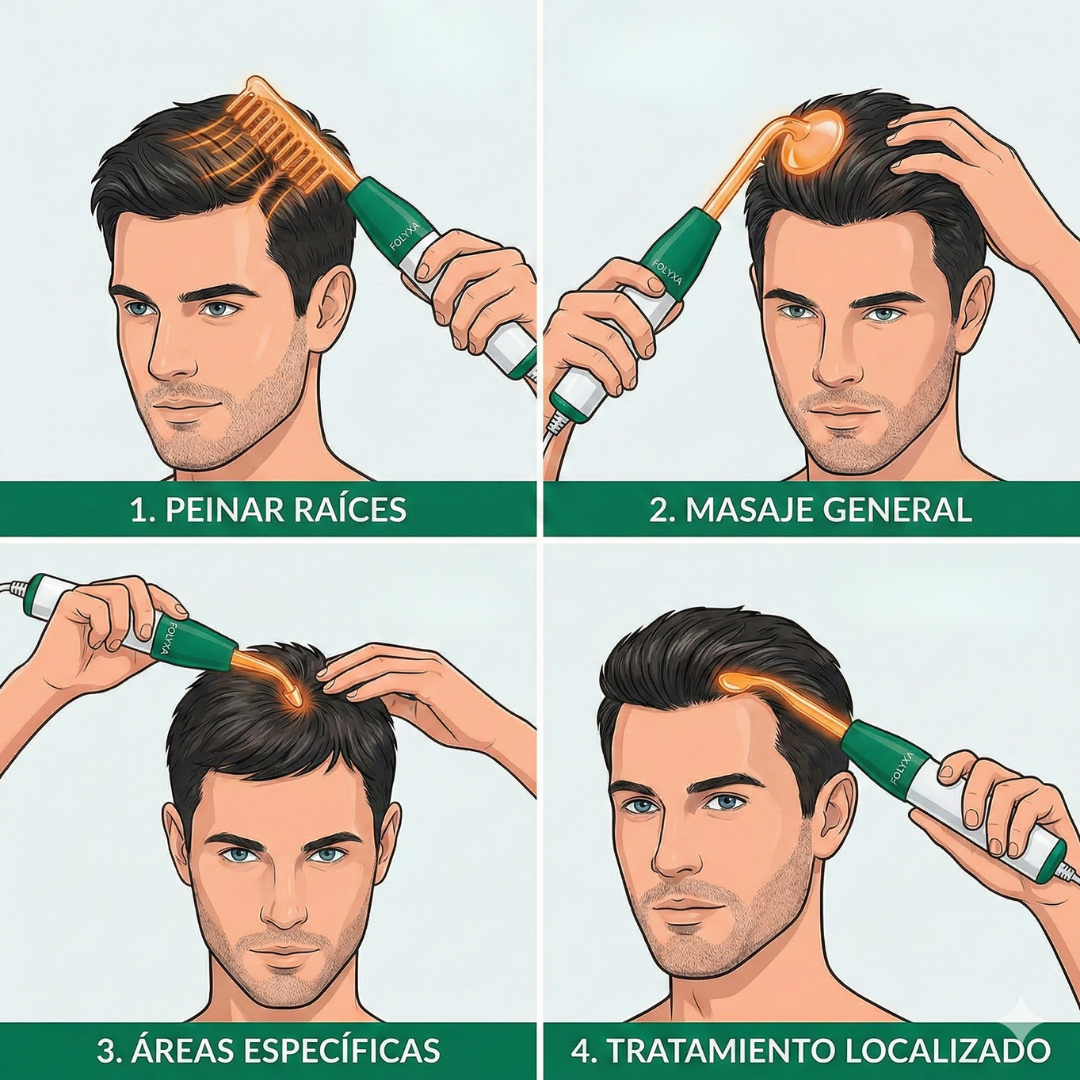 FOLYXA

1. PEINAR RAÍCES

FOLYXA

2. MASAJE GENERAL

FOLYXA

3. ÁREAS ESPECÍFICAS

FOLYXA

4. TRATAMIENTO LOCALIZADO